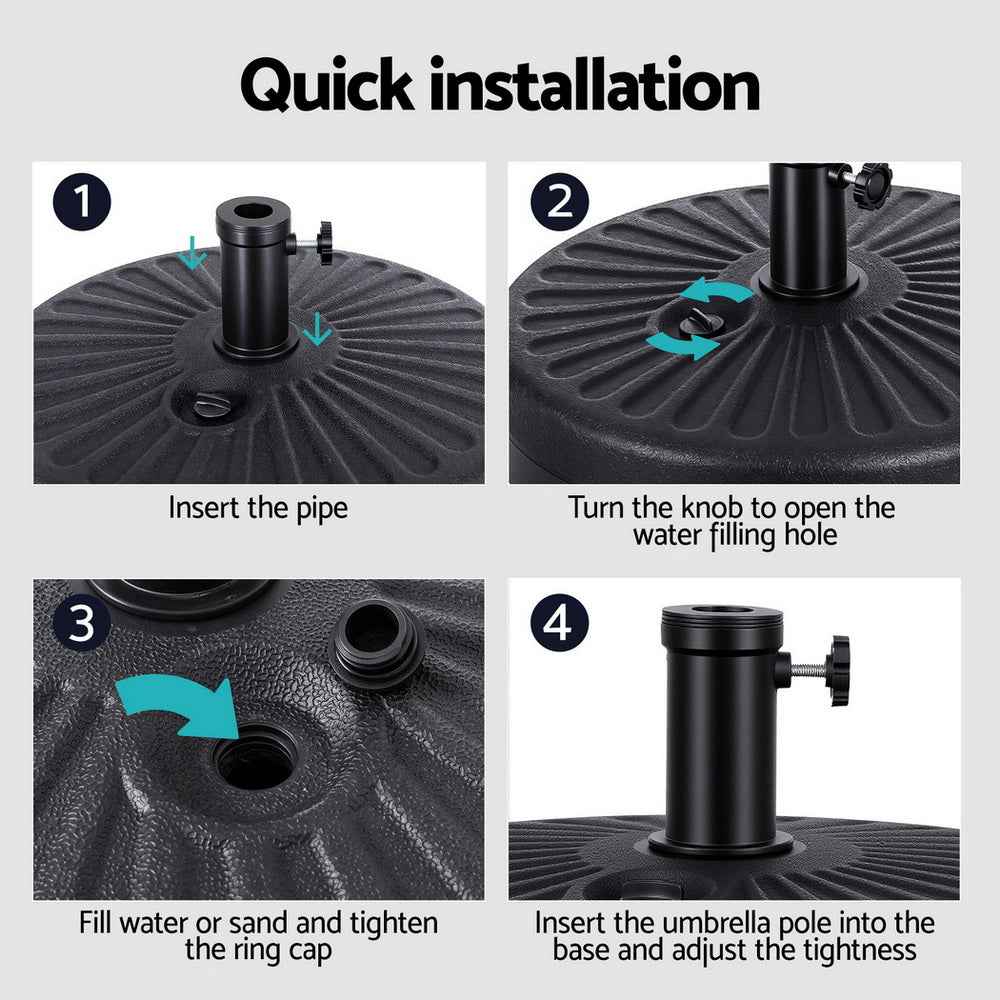 Quick installation

1

Insert the pipe

2

Turn the knob to open the water filling hole

3

Fill water or sand and tighten the ring cap

4

Insert the umbrella pole into the base and adjust the tightness