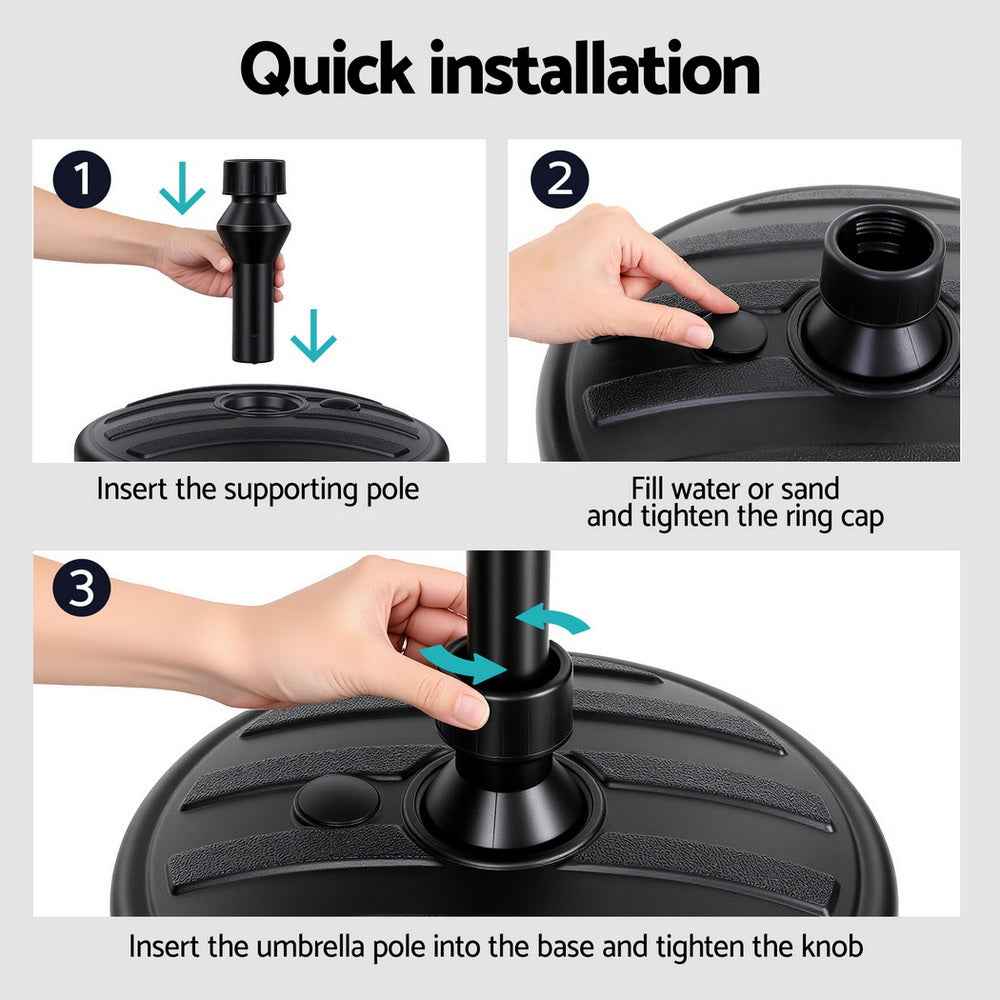 Quick installation

1

Insert the supporting pole

2

Fill water or sand and tighten the ring cap

3

Insert the umbrella pole into the base and tighten the knob