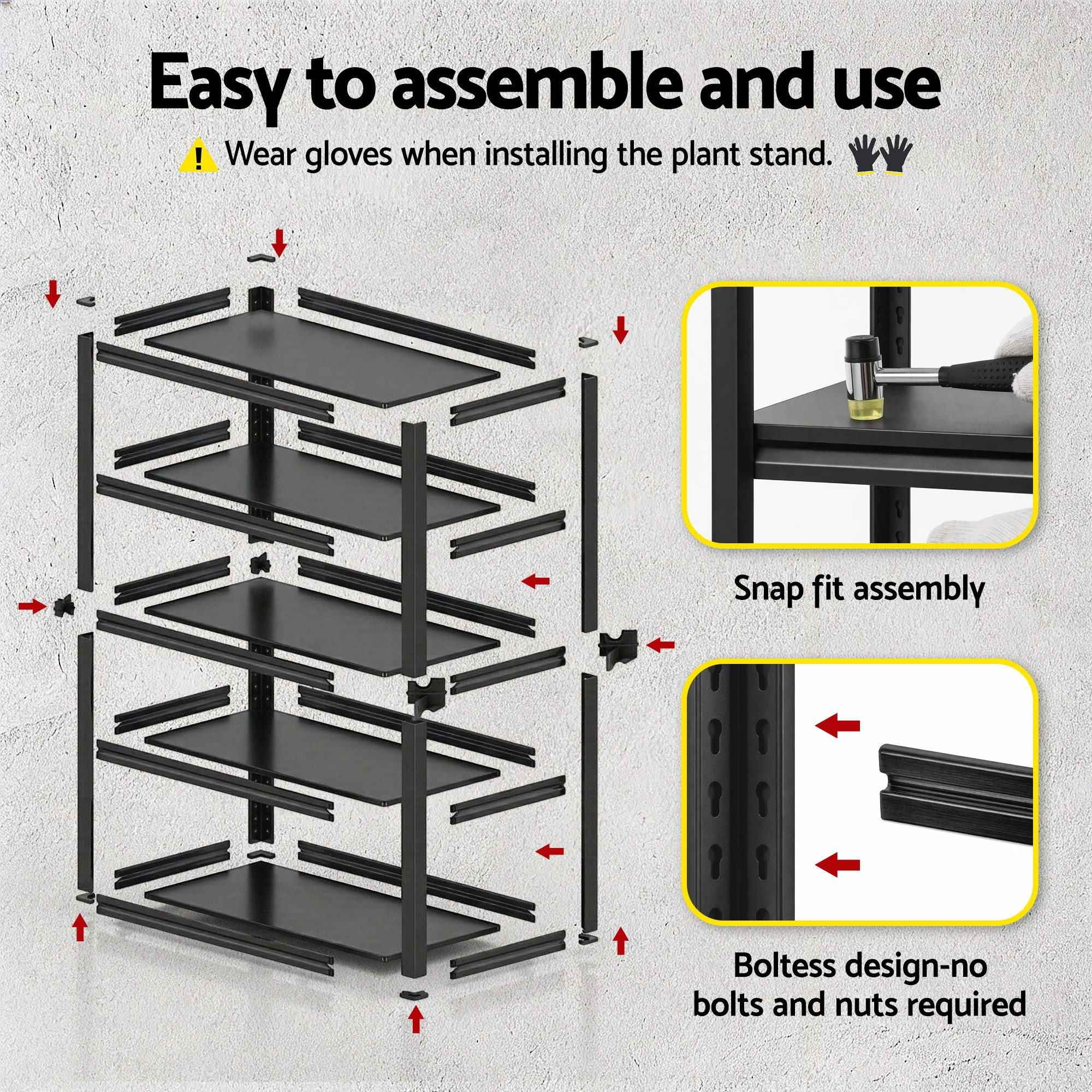 Easy to assemble and use

Wear gloves when installing the plant stand.

Snap fit assembly

Boltess design-no bolts and nuts required