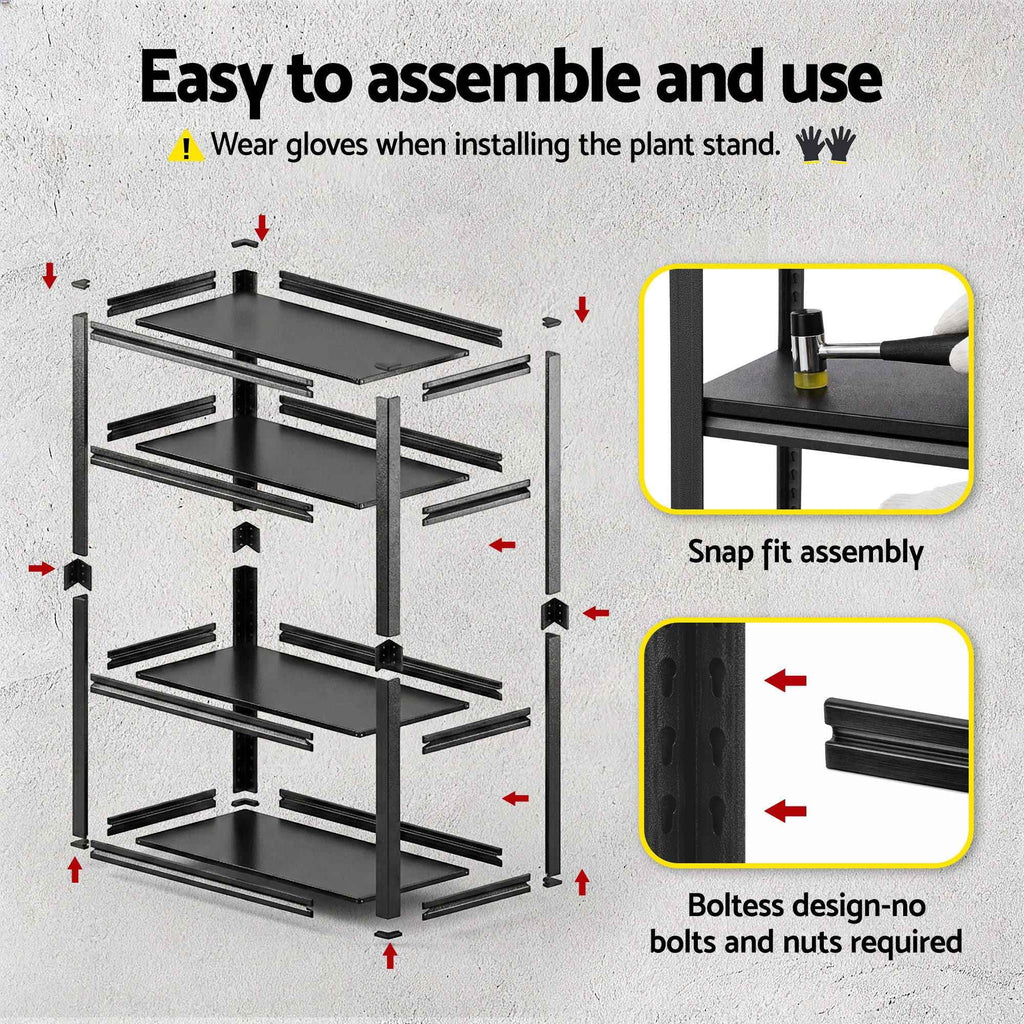 Easy to assemble and use

Wear gloves when installing the plant stand.

Snap fit assembly

Boltess design-no bolts and nuts required