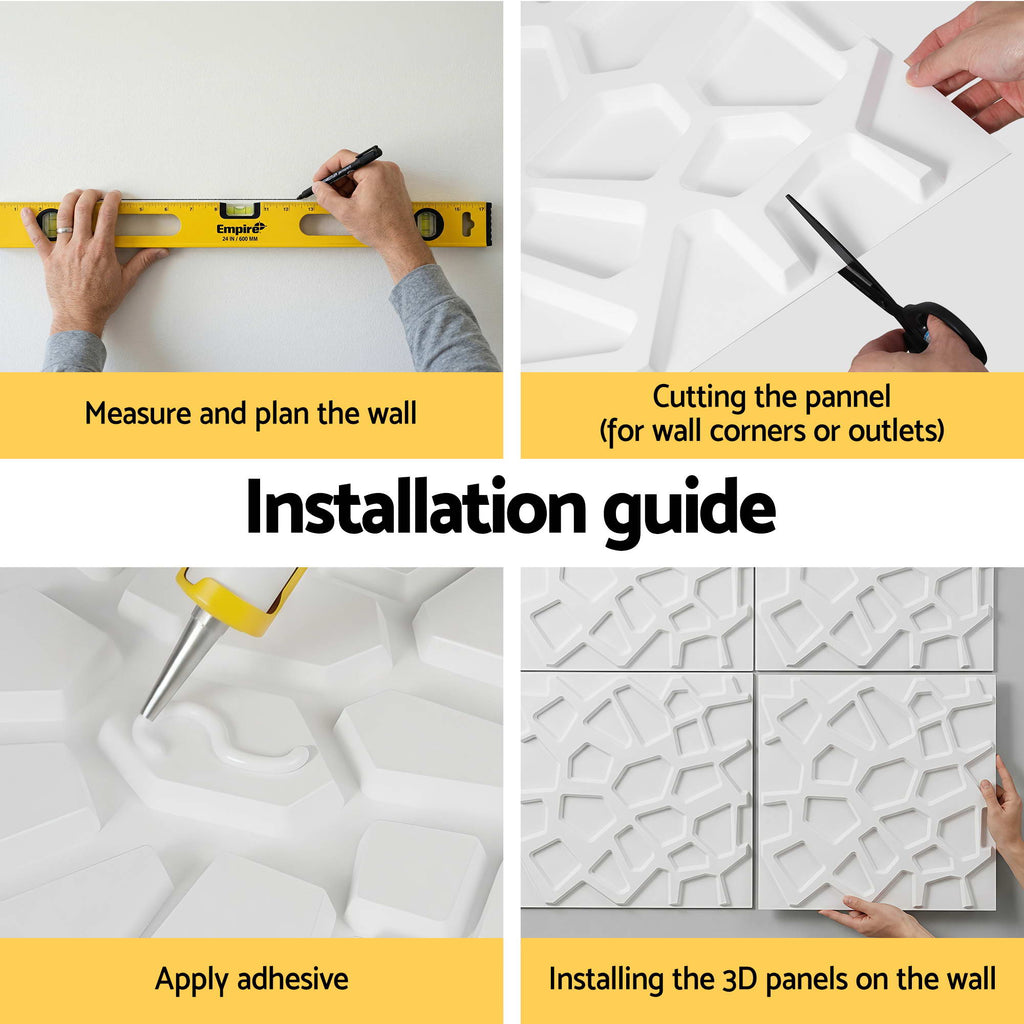 Empire
24 IN / 600 MM

Measure and plan the wall

Cutting the pannel
(for wall corners or outlets)

Installation guide

Apply adhesive

Installing the 3D panels on the wall