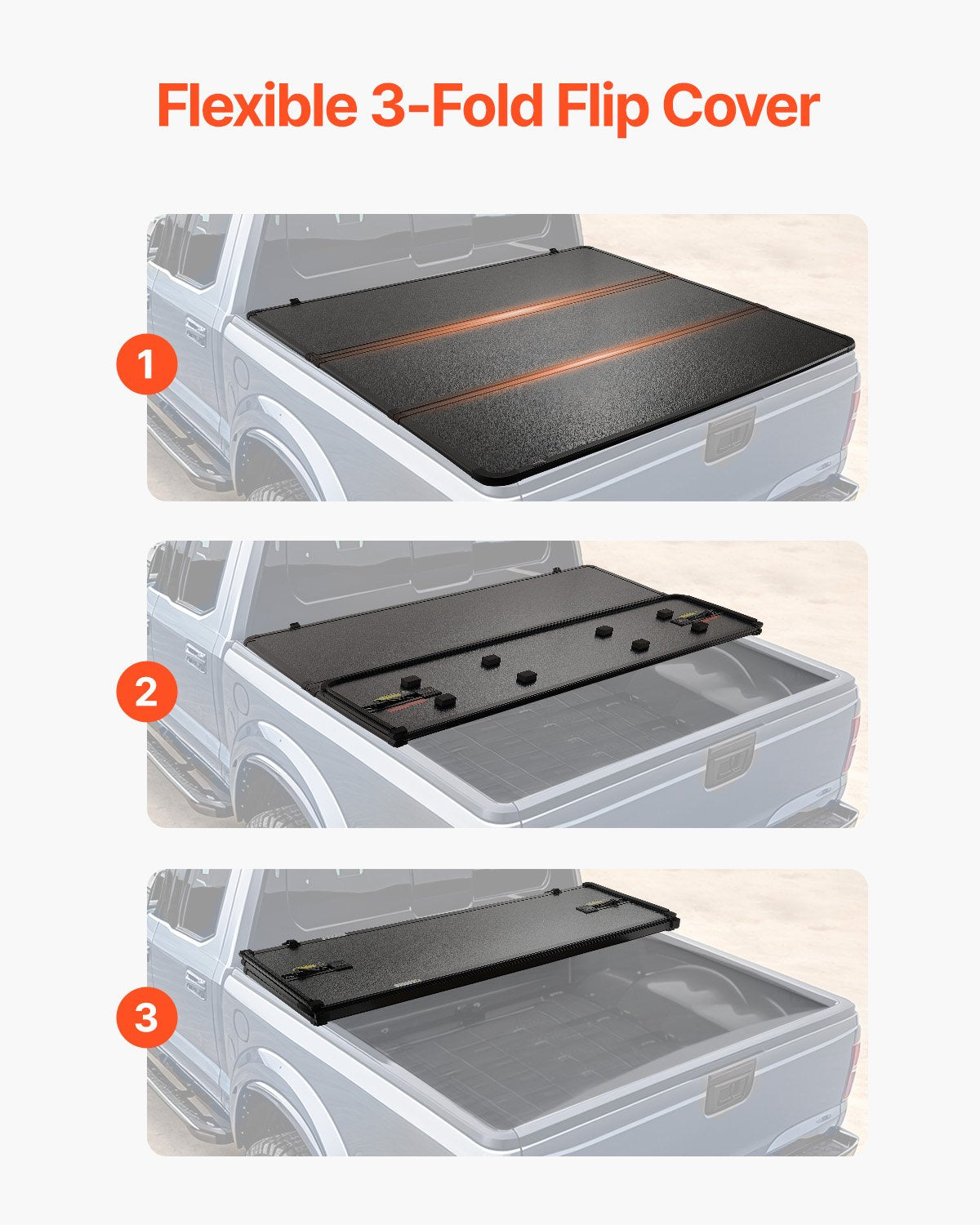 Flexible 3-Fold Flip Cover

1

2

3